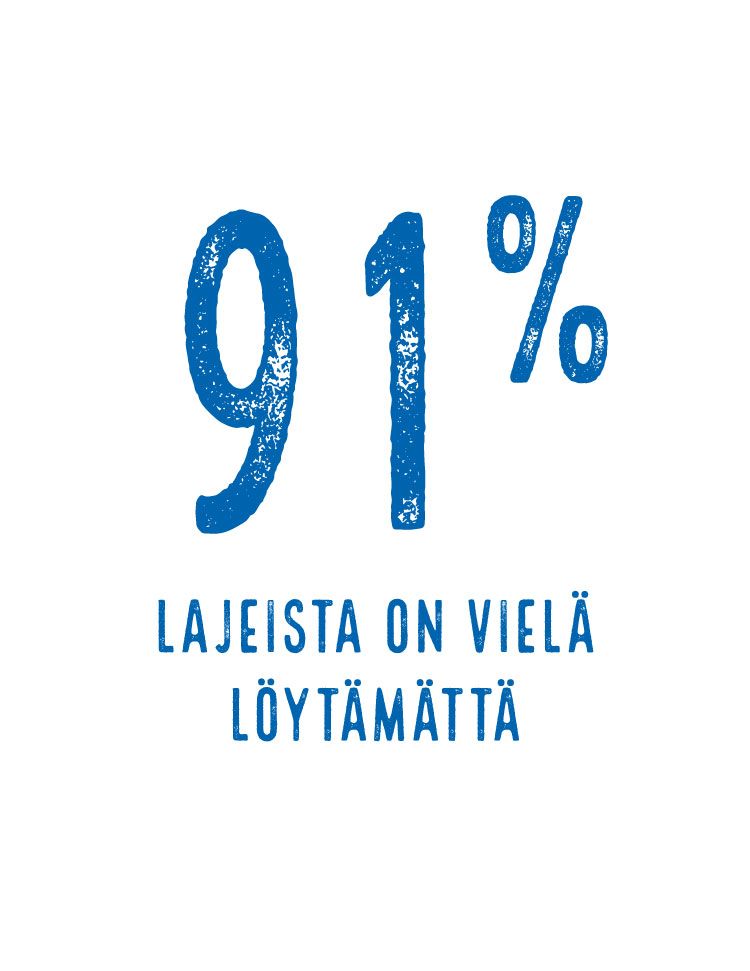 91%

LAJEISTA ON VIELÄ LÖYTÄMÄTTÄ