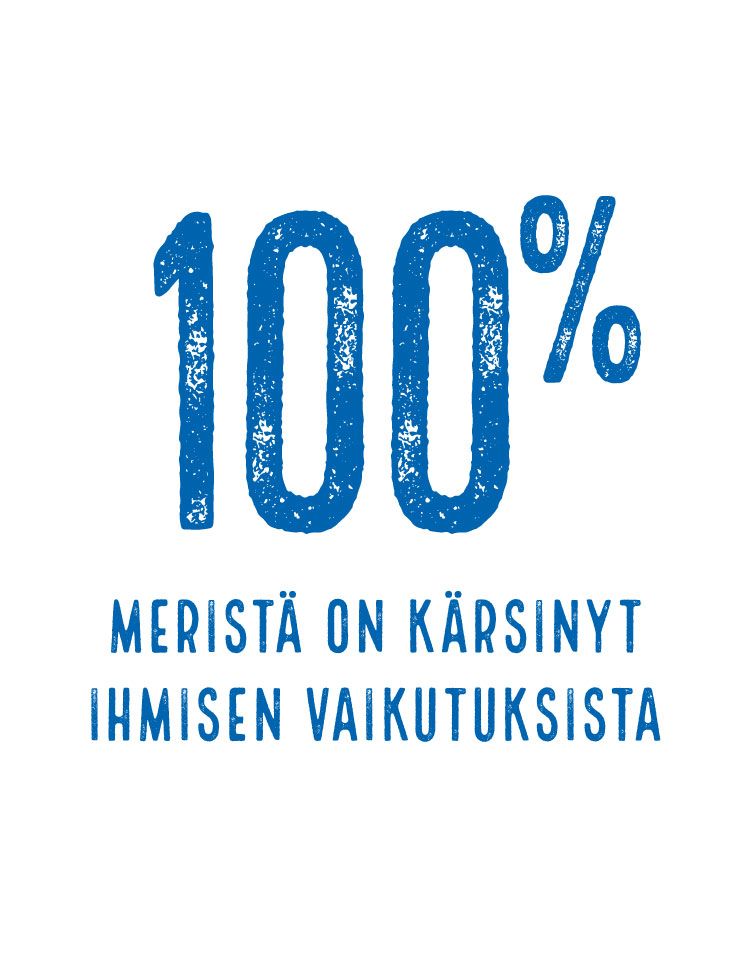 100%

MERISTÄ ON KÄRSINYT IHMISEN VAIKUTUKSISTA