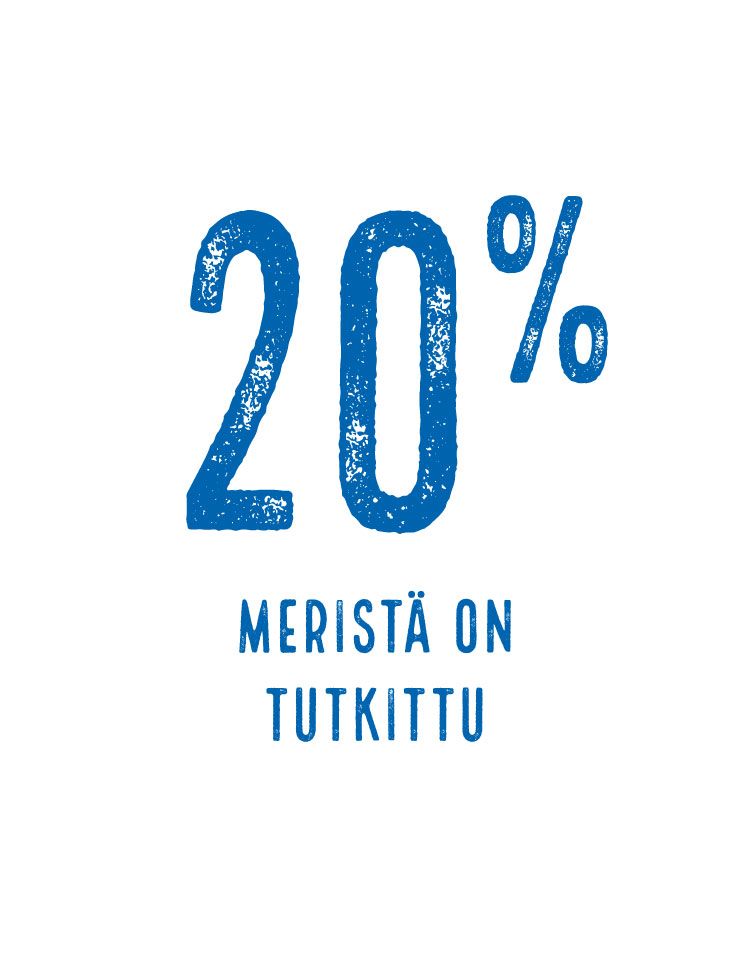 20%

MERISTÄ ON TUTKITTU