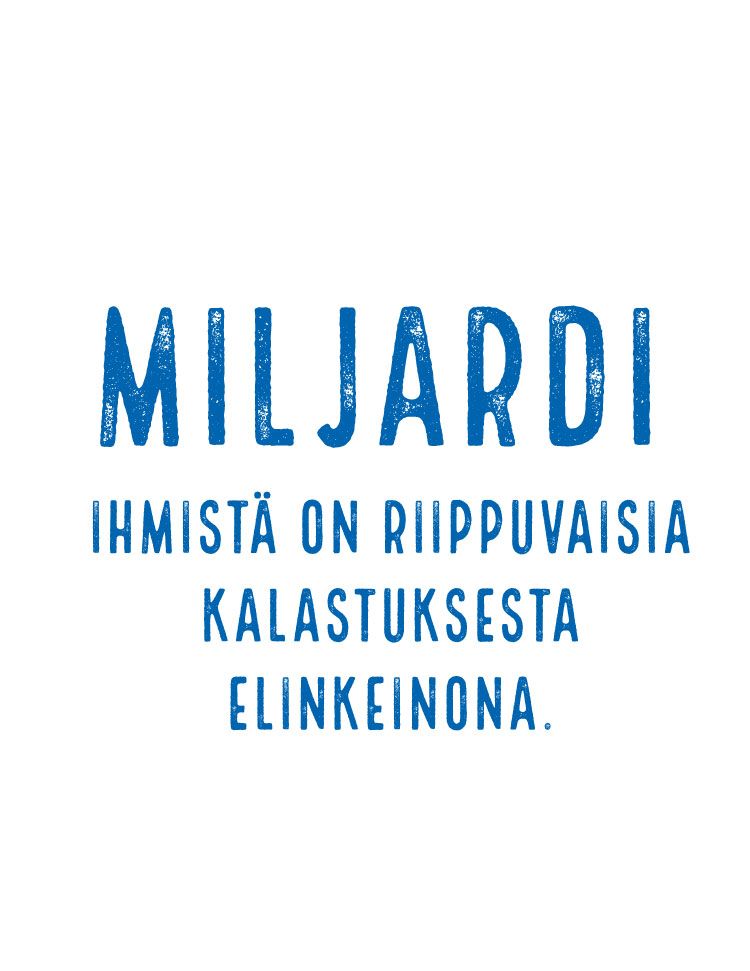 MILJARDI

IHMISTÄ ON RIIPPUVAISIA KALASTUKSESTA ELINKEINONA.